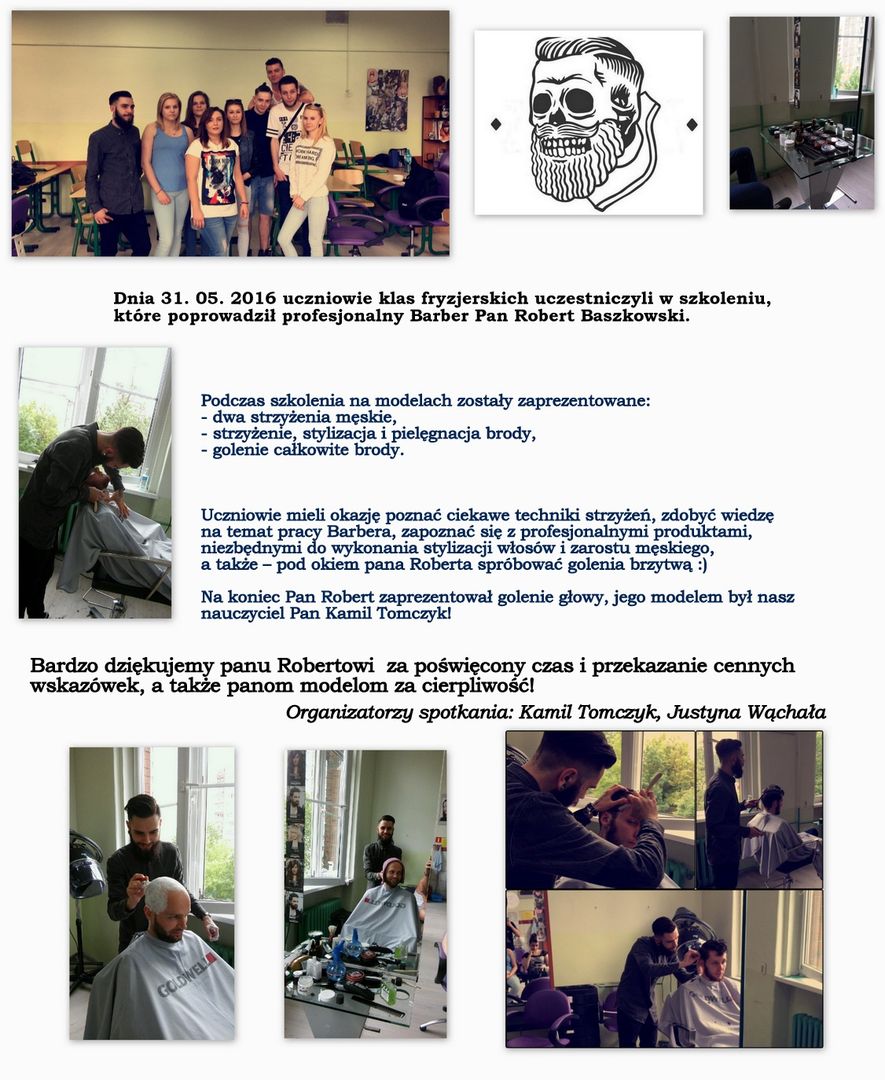 Dnia 31. 05. 2016 uczniowie klas fryzjerskich uczestniczyli w szkoleniu, które poprowadził profesjonalny Barber Pan Robert Baszkowski.

Podczas szkolenia na modelach zostały zaprezentowane:
- dwa strzyżenia męskie,
- strzyżenie, stylizacja i pielęgnacja brody,
- golenie całkowite brody.

Uczniowie mieli okazję poznać ciekawe techniki strzyżeń, zdobyć wiedzę na temat pracy Barbera, zapoznać się z profesjonalnymi produktami, niezbędnymi do wykonania stylizacji włosów i zarostu męskiego, a także – pod okiem pana Roberta spróbować golenia brzytwą :)

Na koniec Pan Robert zaprezentował golenie głowy, jego modelem był nasz nauczyciel Pan Kamil Tomczyk!

Bardzo dziękujemy panu Robertowi za poświęcony czas i przekazanie cennych wskazówek, a także panom modelom za cierpliwość!

Organizatorzy spotkania: Kamil Tomczyk, Justyna Wąchała

GOLDWELL